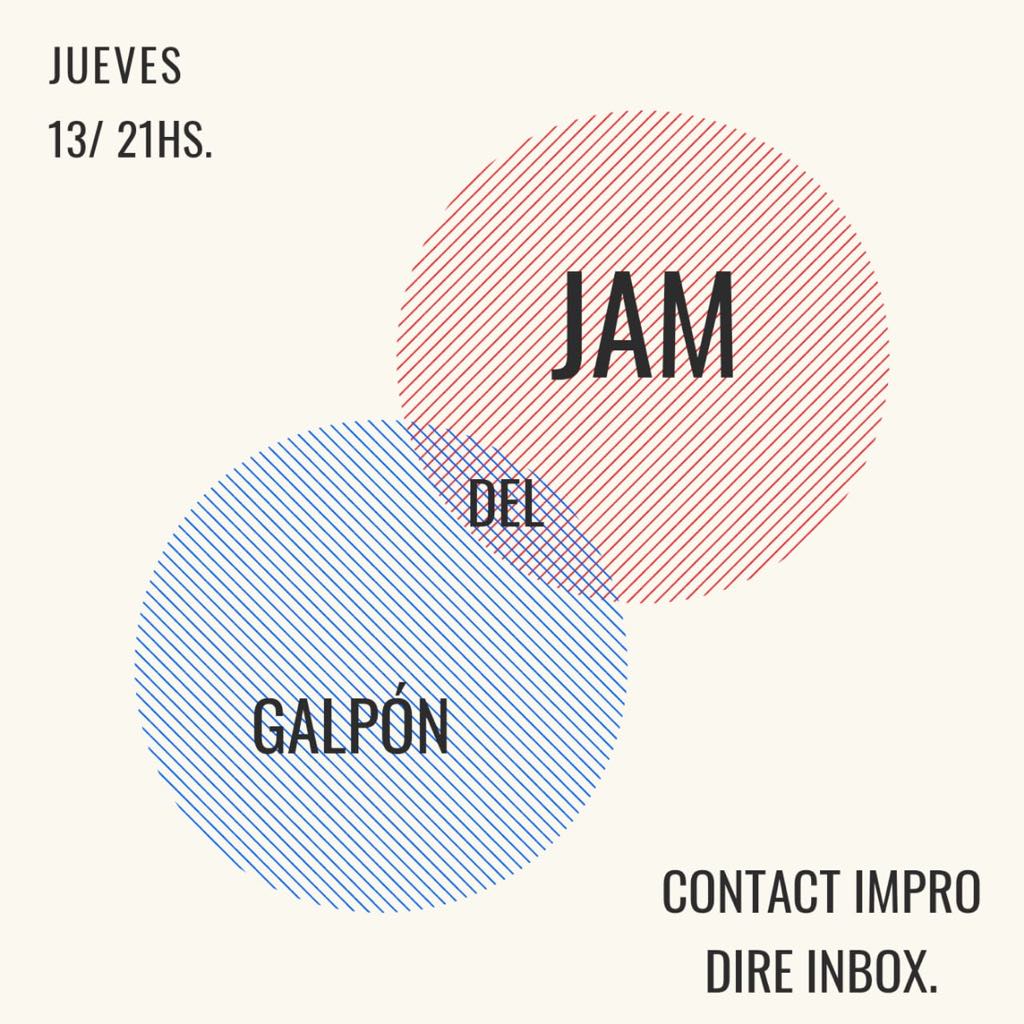 JUEVES
13/ 21HS.

JAM

DEL

GALPÓN

CONTACT IMPRO
DIRE INBOX.